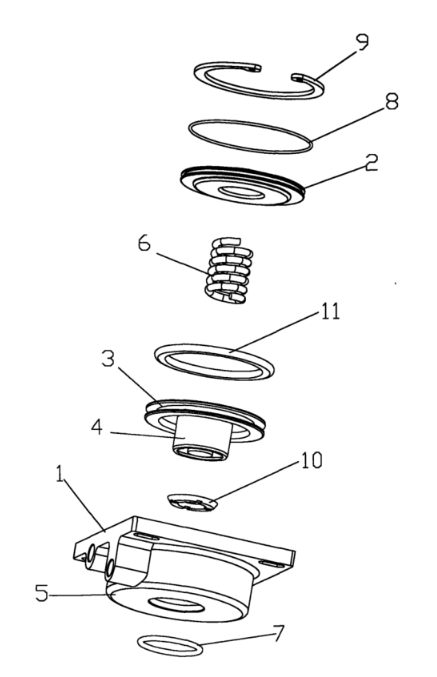 9
8
2
6
11
3
4
10
1
5
7